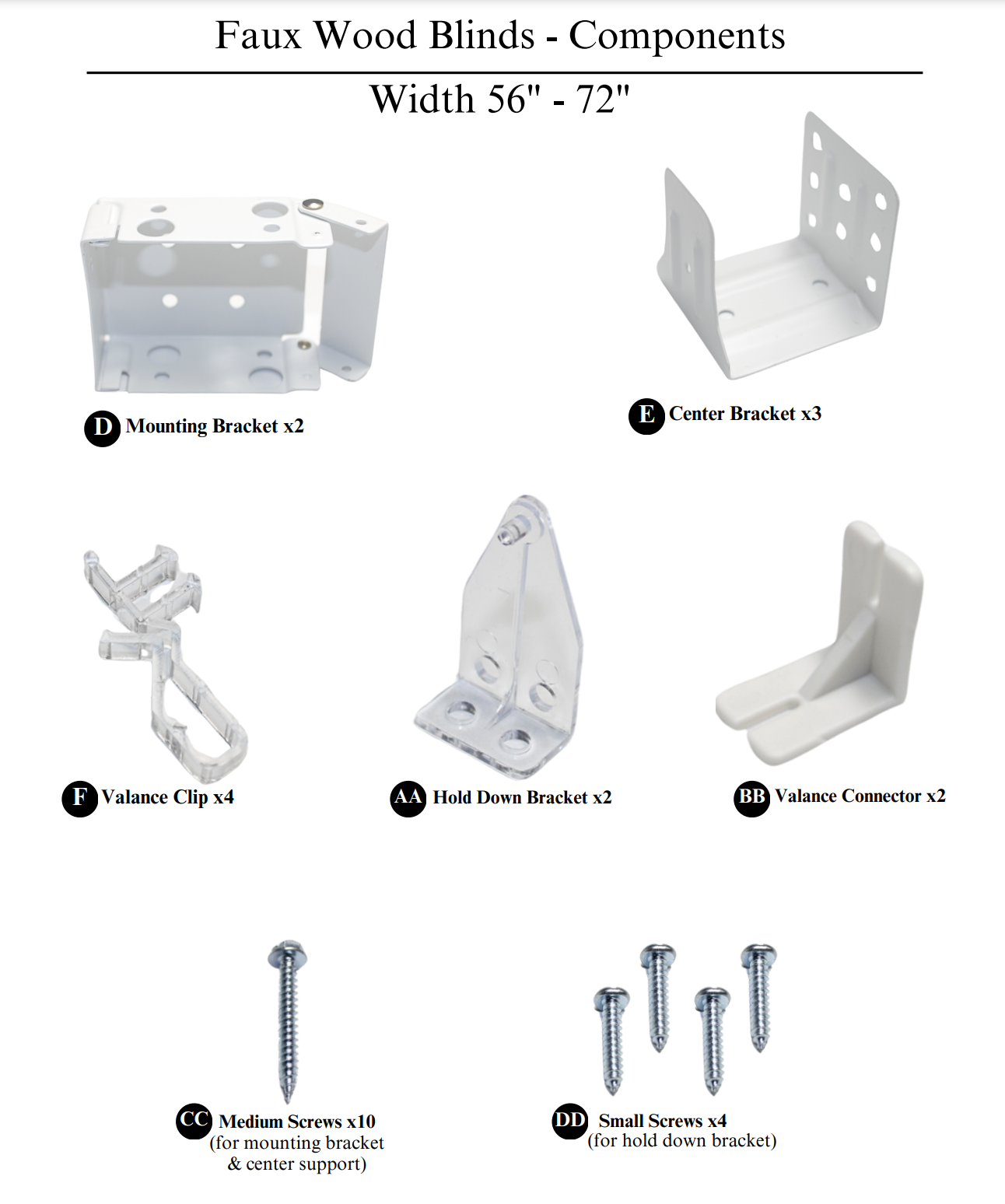 Faux Wood Blinds - Components

Width 56" - 72"

D Mounting Bracket x2

E Center Bracket x3

F Valance Clip x4

AA Hold Down Bracket x2

BB Valance Connector x2

CC Medium Screws x10
(for mounting bracket & center support)

DD Small Screws x4
(for hold down bracket)