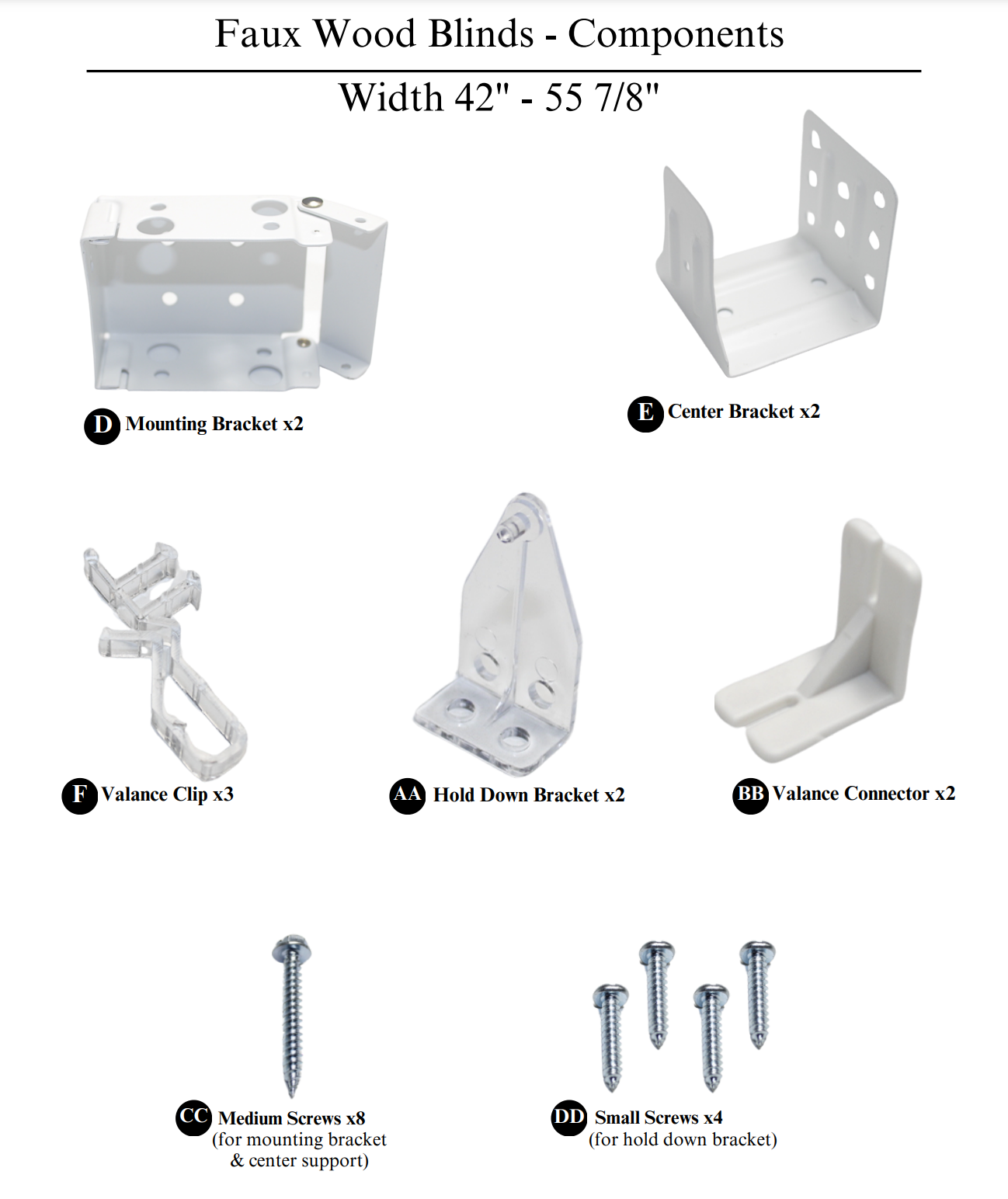 Faux Wood Blinds - Components

Width 42" - 55 7/8"

D Mounting Bracket x2

E Center Bracket x2

F Valance Clip x3

AA Hold Down Bracket x2

BB Valance Connector x2

CC Medium Screws x8 (for mounting bracket & center support)

DD Small Screws x4 (for hold down bracket)