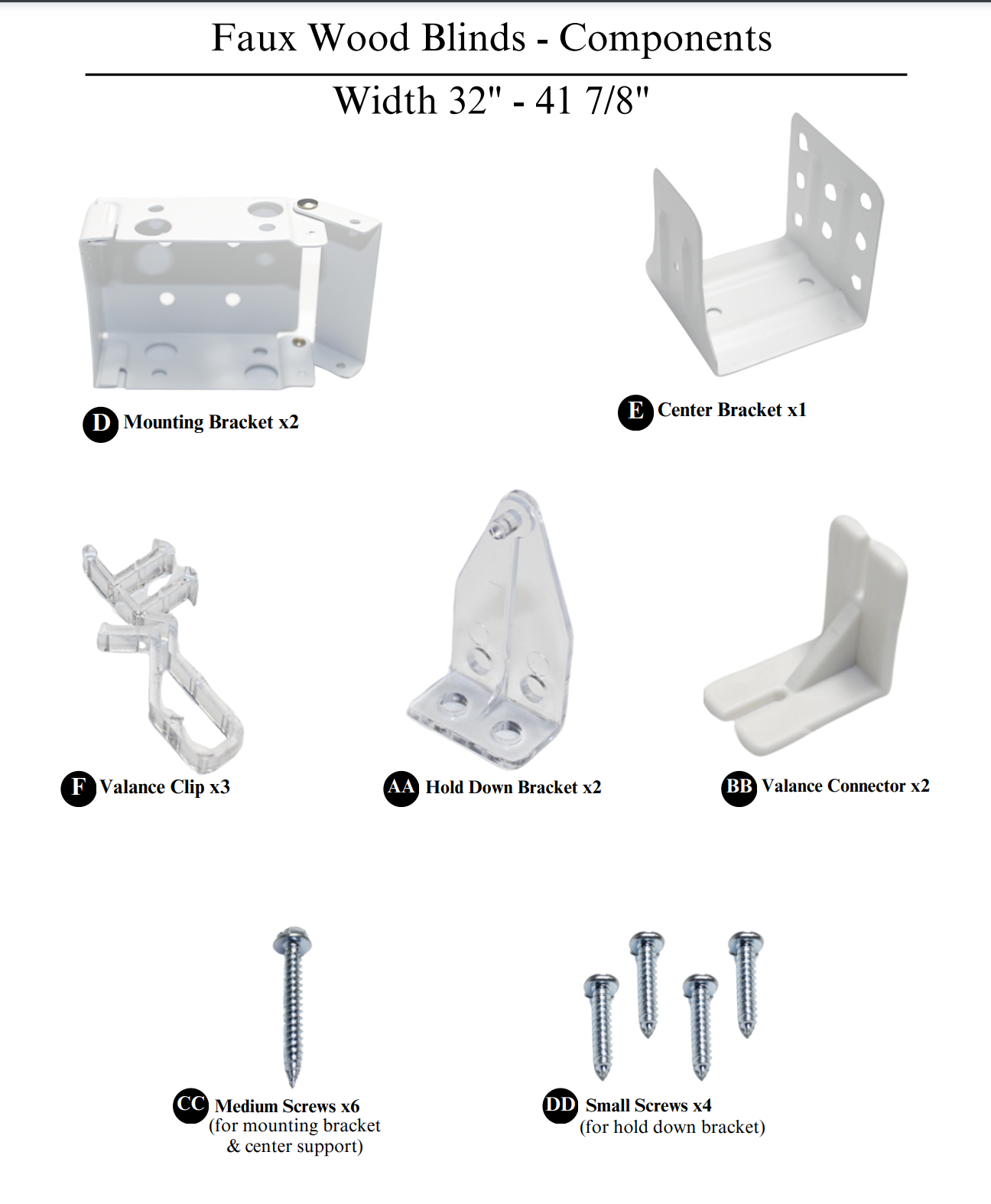 Faux Wood Blinds - Components

Width 32" - 41 7/8"

D Mounting Bracket x2

E Center Bracket x1

F Valance Clip x3

AA Hold Down Bracket x2

BB Valance Connector x2

CC Medium Screws x6 (for mounting bracket & center support)

DD Small Screws x4 (for hold down bracket)